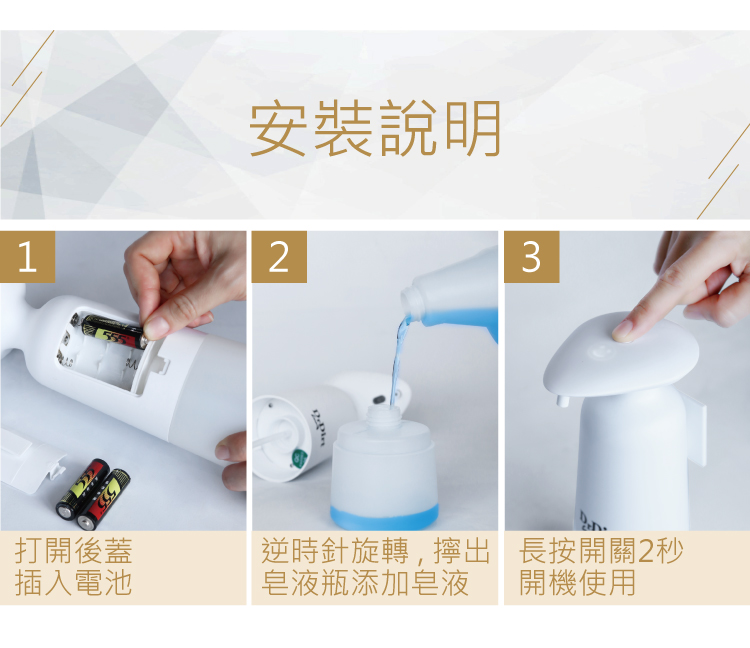 安裝說明

1

打開後蓋
插入電池

2

逆時針旋轉，擰出
皂液瓶添加皂液

3

長按開關2秒
開機使用